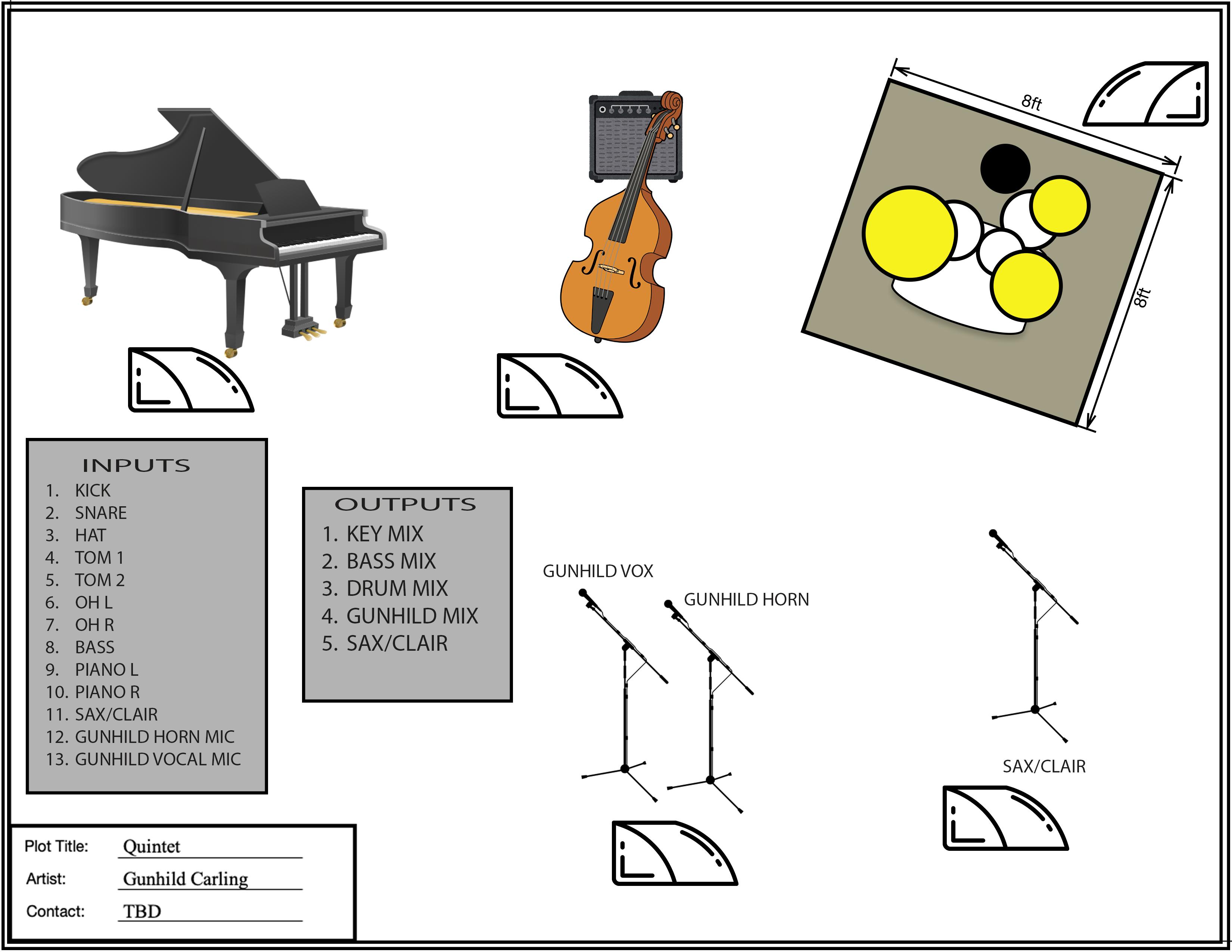 8ft

8ft

INPUTS
1. KICK
2. SNARE
3. HAT
4. TOM 1
5. TOM 2
6. OH L
7. OH R
8. BASS
9. PIANO L
10. PIANO R
11. SAX/CLAIR
12. GUNHILD HORN MIC
13. GUNHILD VOCAL MIC

OUTPUTS
1. KEY MIX
2. BASS MIX
3. DRUM MIX
4. GUNHILD MIX
5. SAX/CLAIR

GUNHILD VOX

GUNHILD HORN

SAX/CLAIR

Plot Title: Quintet
Artist: Gunhild Carling
Contact: TBD