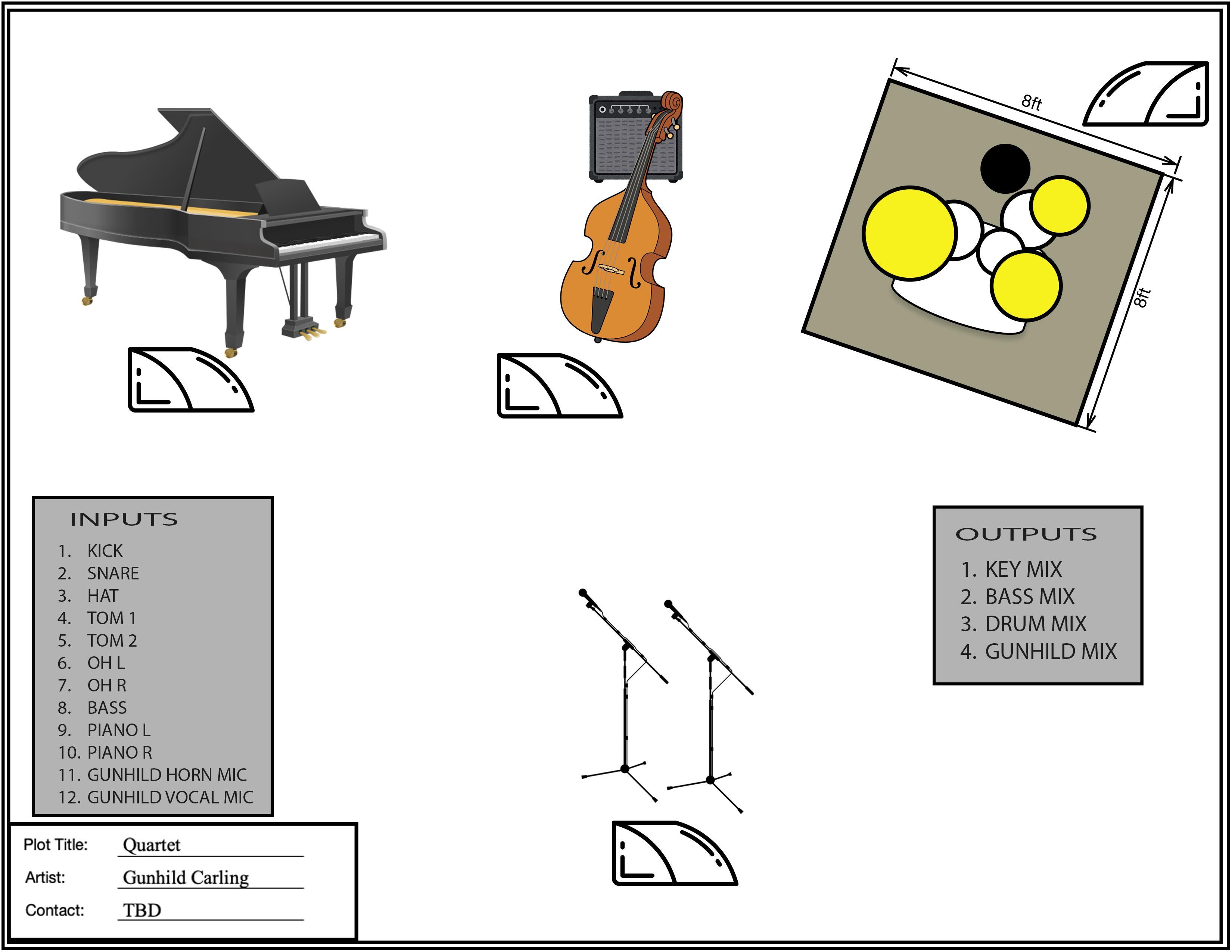 8ft

8ft

INPUTS

1. KICK
2. SNARE
3. HAT
4. TOM 1
5. TOM 2
6. OH L
7. OH R
8. BASS
9. PIANO L
10. PIANO R
11. GUNHILD HORN MIC
12. GUNHILD VOCAL MIC

OUTPUTS

1. KEY MIX
2. BASS MIX
3. DRUM MIX
4. GUNHILD MIX

Plot Title: Quartet
Artist: Gunhild Carling
Contact: TBD